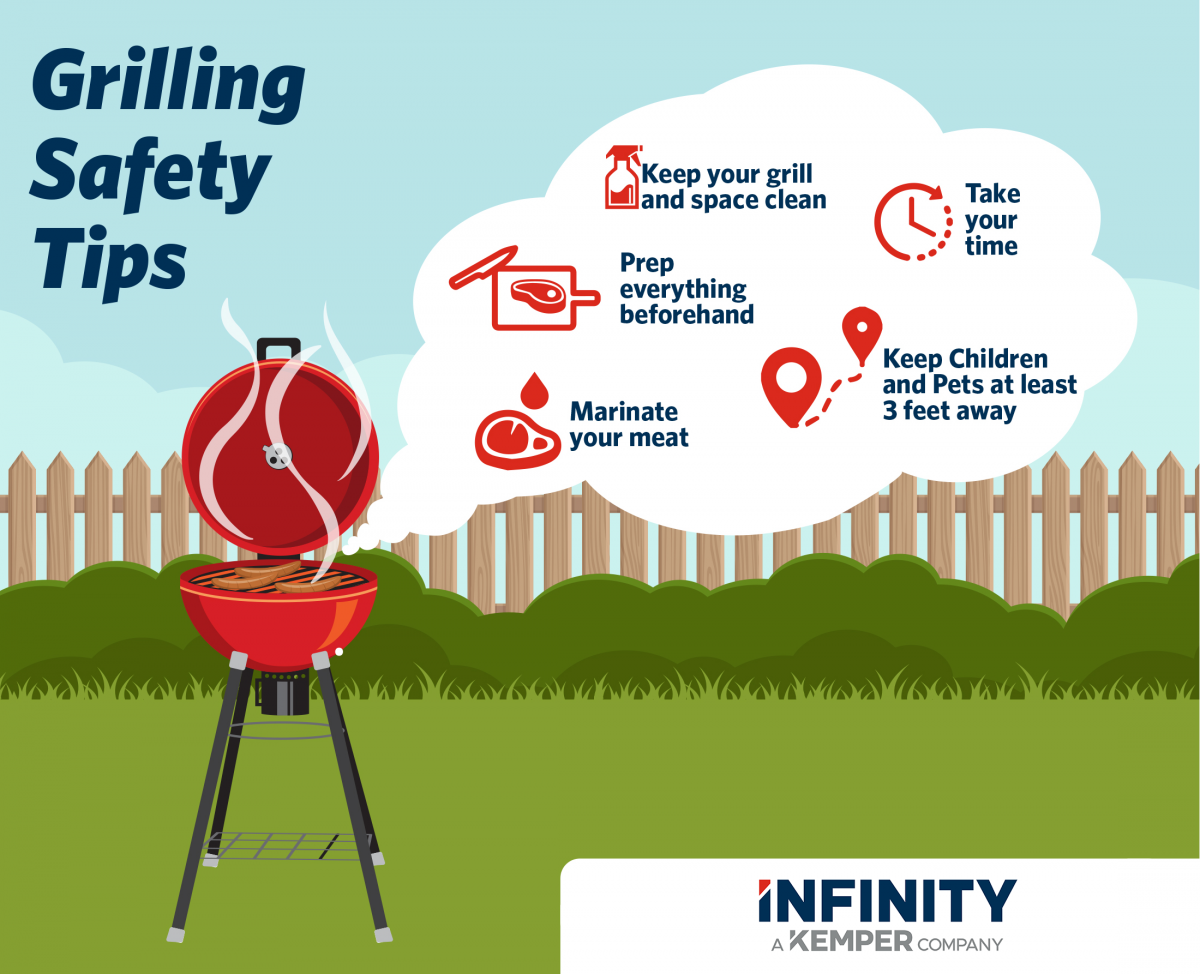 Grilling Safety Tips

Keep your grill and space clean

Take your time

Prep everything beforehand

Keep Children and Pets at least 3 feet away

Marinate your meat

INFINITY
A KEMPER COMPANY